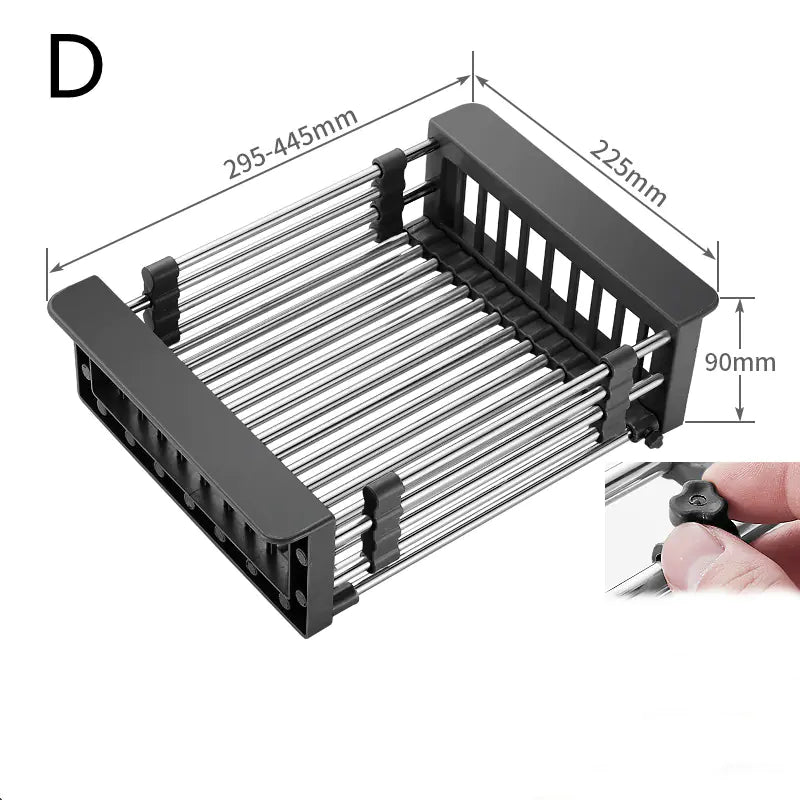 D

295-445mm

225mm

90mm