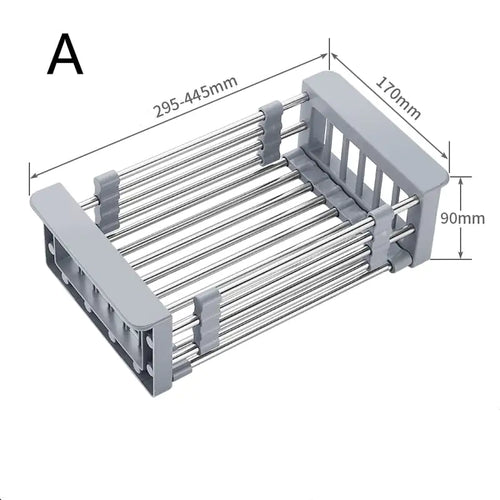 A

295-445mm

170mm

90mm