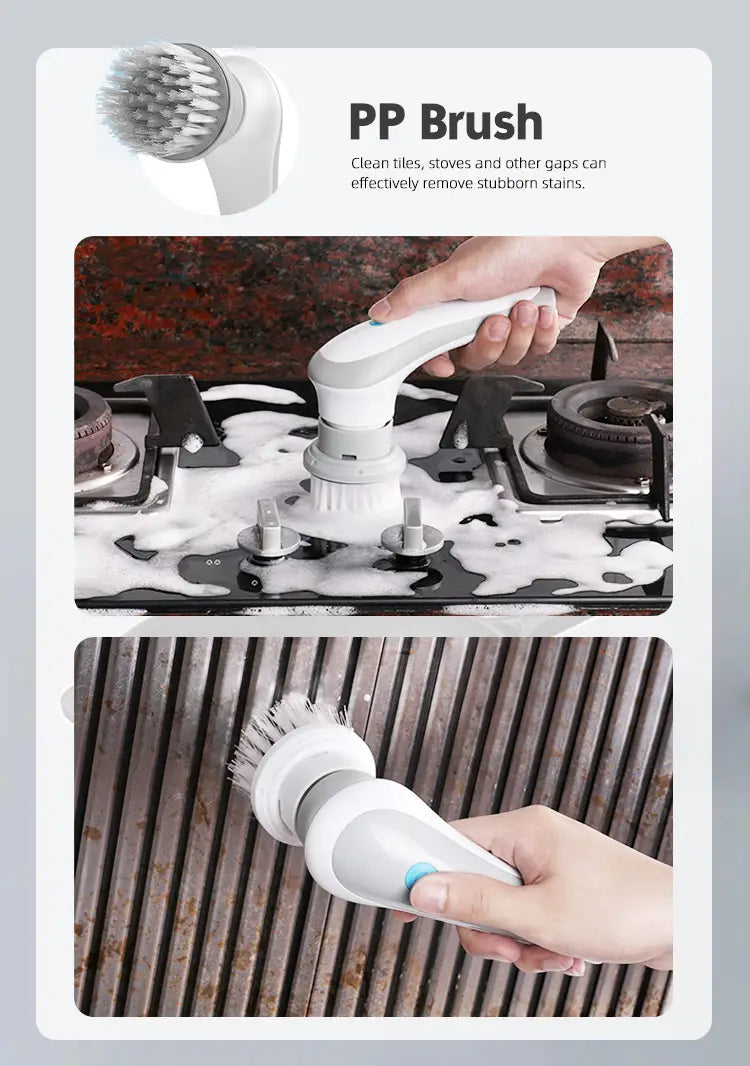 PP Brush

Clean tiles, stoves and other gaps can effectively remove stubborn stains.