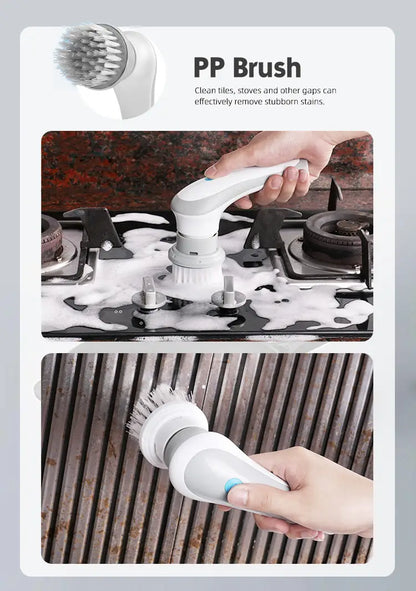 PP Brush

Clean tiles, stoves and other gaps can effectively remove stubborn stains.