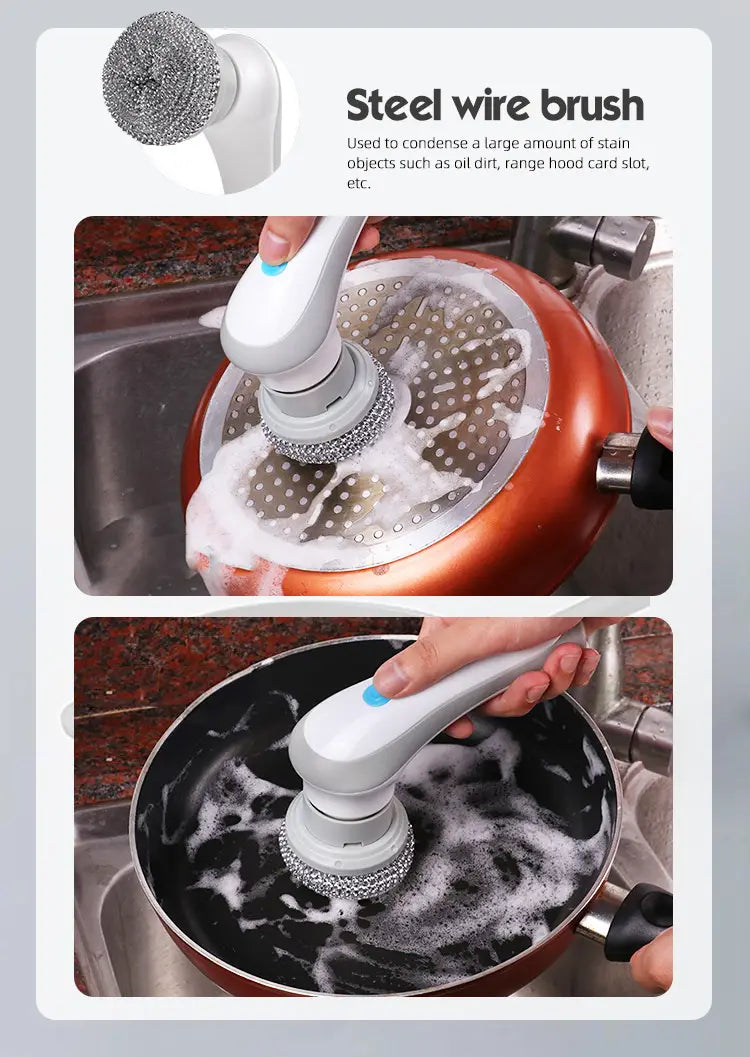 Steel wire brush

Used to condense a large amount of stain objects such as oil dirt, range hood card slot, etc.