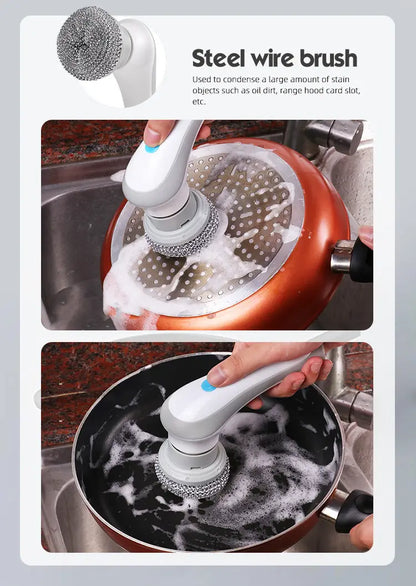 Steel wire brush

Used to condense a large amount of stain objects such as oil dirt, range hood card slot, etc.