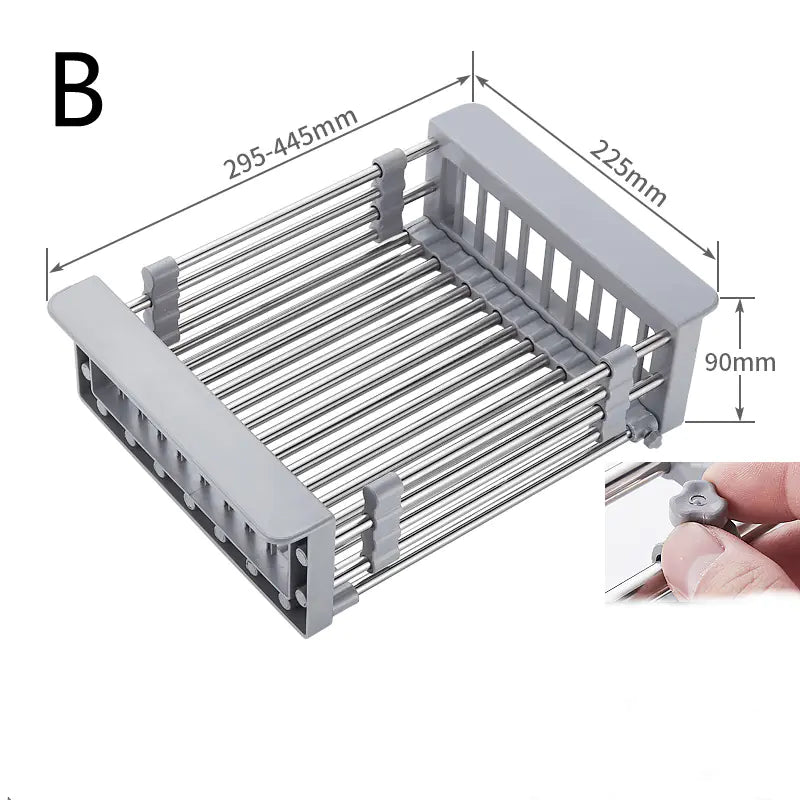 B

295-445mm

225mm

90mm