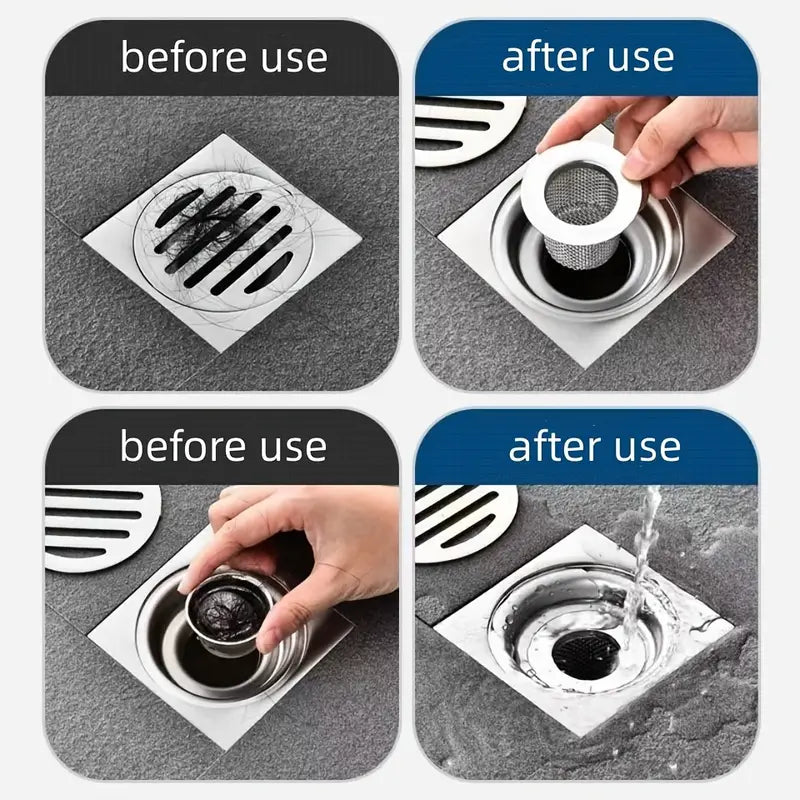 before use

after use

before use

after use