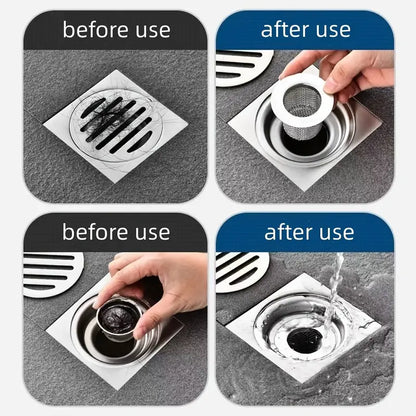 before use

after use

before use

after use