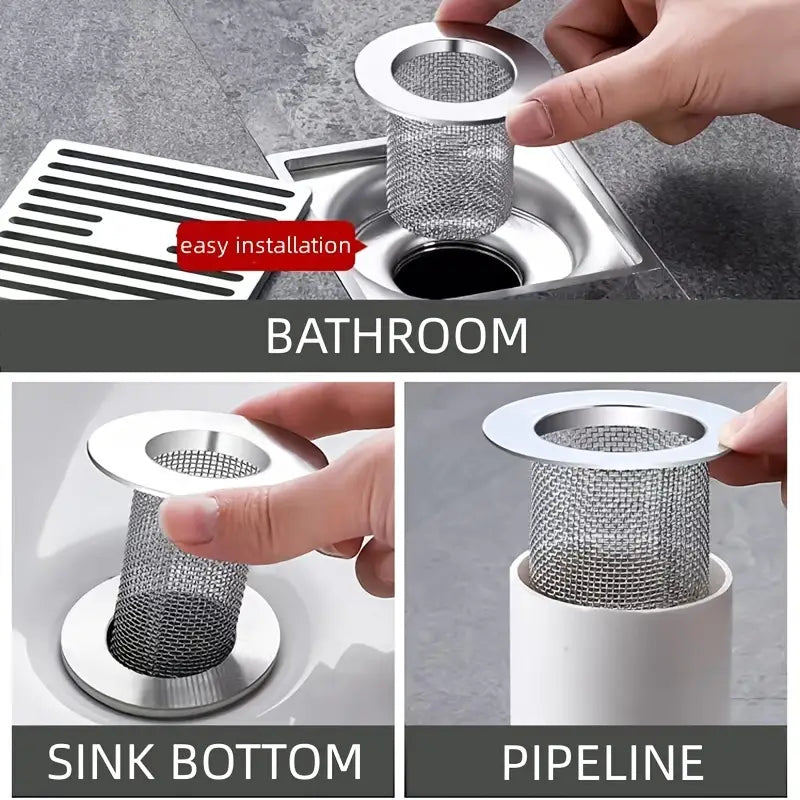 easy installation

BATHROOM

SINK BOTTOM

PIPELINE