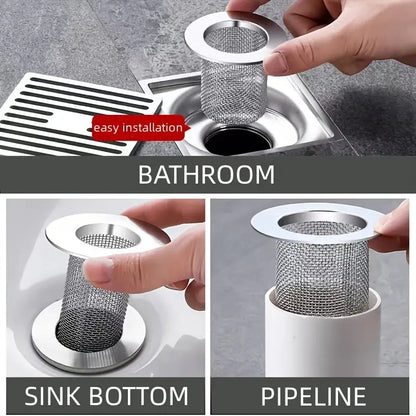 easy installation

BATHROOM

SINK BOTTOM

PIPELINE